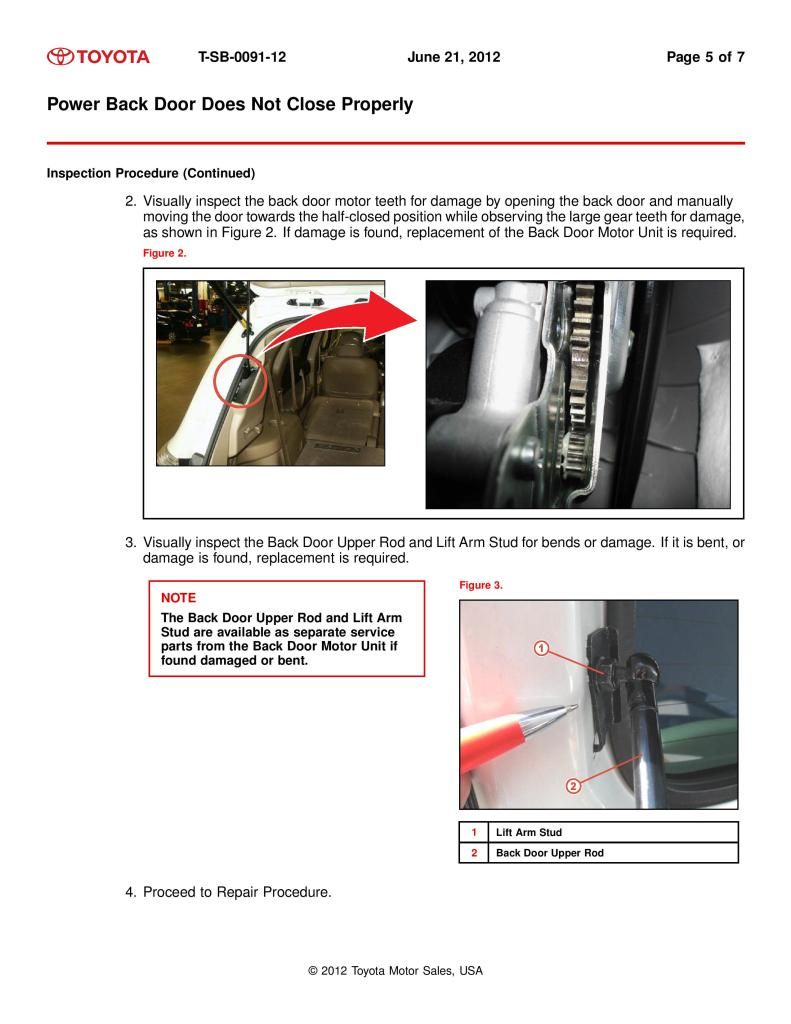 TOYOTA T-SB-0091-12 June 21, 2012 Page 5 of 7

Power Back Door Does Not Close Properly

Inspection Procedure (Continued)

2. Visually inspect the back door motor teeth for damage by opening the back door and manually moving the door towards the half-closed position while observing the large gear teeth for damage, as shown in Figure 2. If damage is found, replacement of the Back Door Motor Unit is required.

Figure 2.

3. Visually inspect the Back Door Upper Rod and Lift Arm Stud for bends or damage. If it is bent, or damage is found, replacement is required.

NOTE
The Back Door Upper Rod and Lift Arm Stud are available as separate service parts from the Back Door Motor Unit if found damaged or bent.

Figure 3.

1

2

| 1 | Lift Arm Stud |
|---|---|
| 2 | Back Door Upper Rod |

4. Proceed to Repair Procedure.

© 2012 Toyota Motor Sales, USA